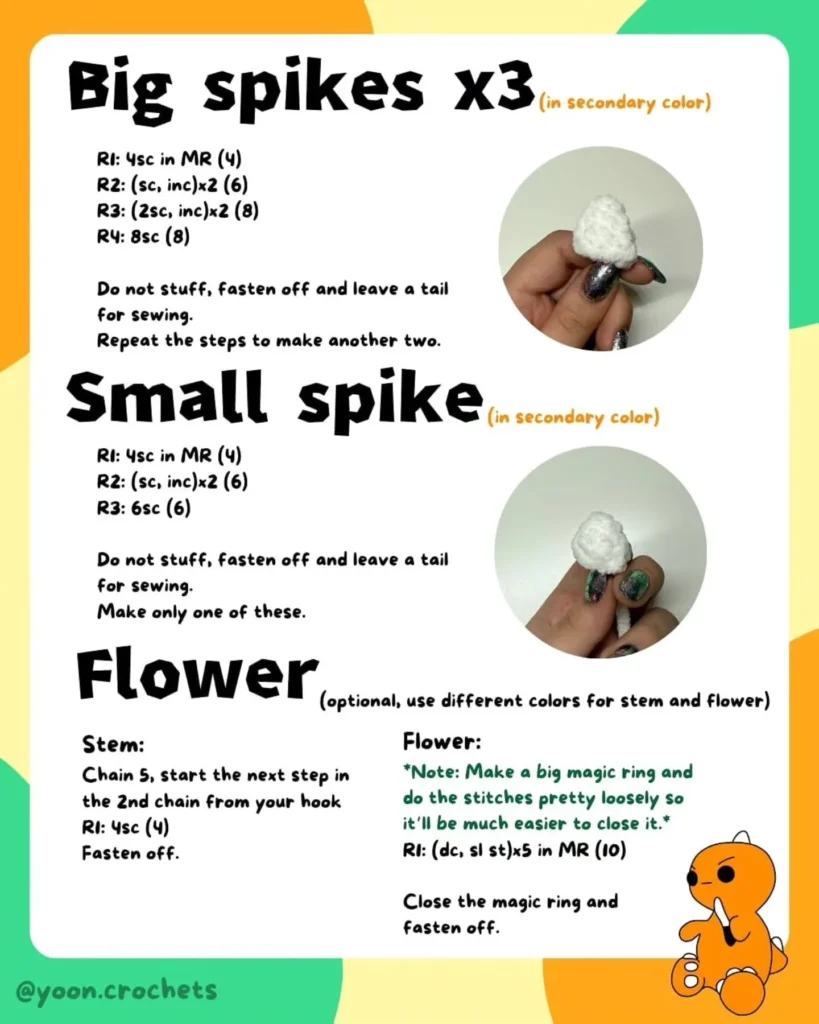 Big spikes x3 (in secondary color)

R1: 4sc in MR (4)
R2: (sc, inc)x2 (6)
R3: (2sc, inc)x2 (8)
R4: 8sc (8)

Do not stuff, fasten off and leave a tail for sewing.
Repeat the steps to make another two.

Small spike (in secondary color)

R1: 4sc in MR (4)
R2: (sc, inc)x2 (6)
R3: 6sc (6)

Do not stuff, fasten off and leave a tail for sewing.
Make only one of these.

Flower (optional, use different colors for stem and flower)

Stem:
Chain 5, start the next step in the 2nd chain from your hook
R1: 4sc (4)
Fasten off.

Flower:
*Note: Make a big magic ring and do the stitches pretty loosely so it'll be much easier to close it.*
R1: (dc, sl st)x5 in MR (10)

Close the magic ring and fasten off.

@yoon.crochets