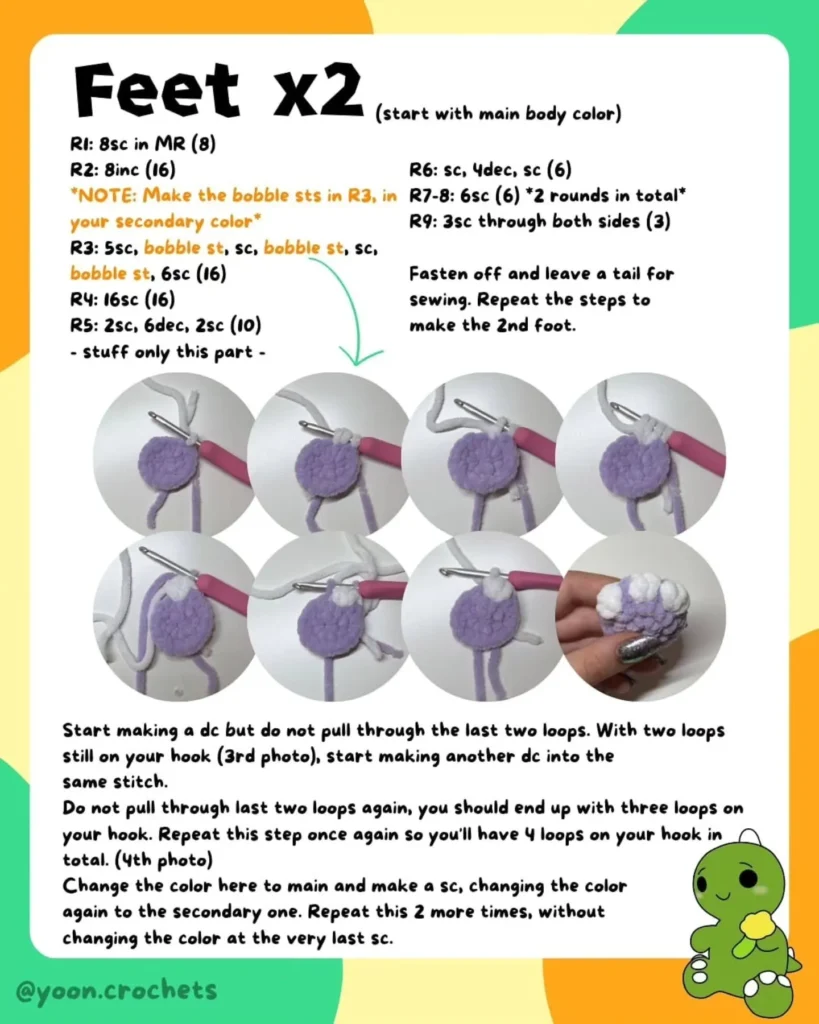 Feet x2 (start with main body color)

R1: 8sc in MR (8)
R2: 8inc (16)
*NOTE: Make the bobble sts in R3, in your secondary color*
R3: 5sc, bobble st, sc, bobble st, sc, bobble st, 6sc (16)
R4: 16sc (16)
R5: 2sc, 6dec, 2sc (10)
- stuff only this part -

R6: sc, 4dec, sc (6)
R7-8: 6sc (6) *2 rounds in total*
R9: 3sc through both sides (3)

Fasten off and leave a tail for sewing. Repeat the steps to make the 2nd foot.

Start making a dc but do not pull through the last two loops. With two loops still on your hook (3rd photo), start making another dc into the same stitch.
Do not pull through last two loops again, you should end up with three loops on your hook. Repeat this step once again so you'll have 4 loops on your hook in total. (4th photo)
Change the color here to main and make a sc, changing the color again to the secondary one. Repeat this 2 more times, without changing the color at the very last sc.

@yoon.crochets