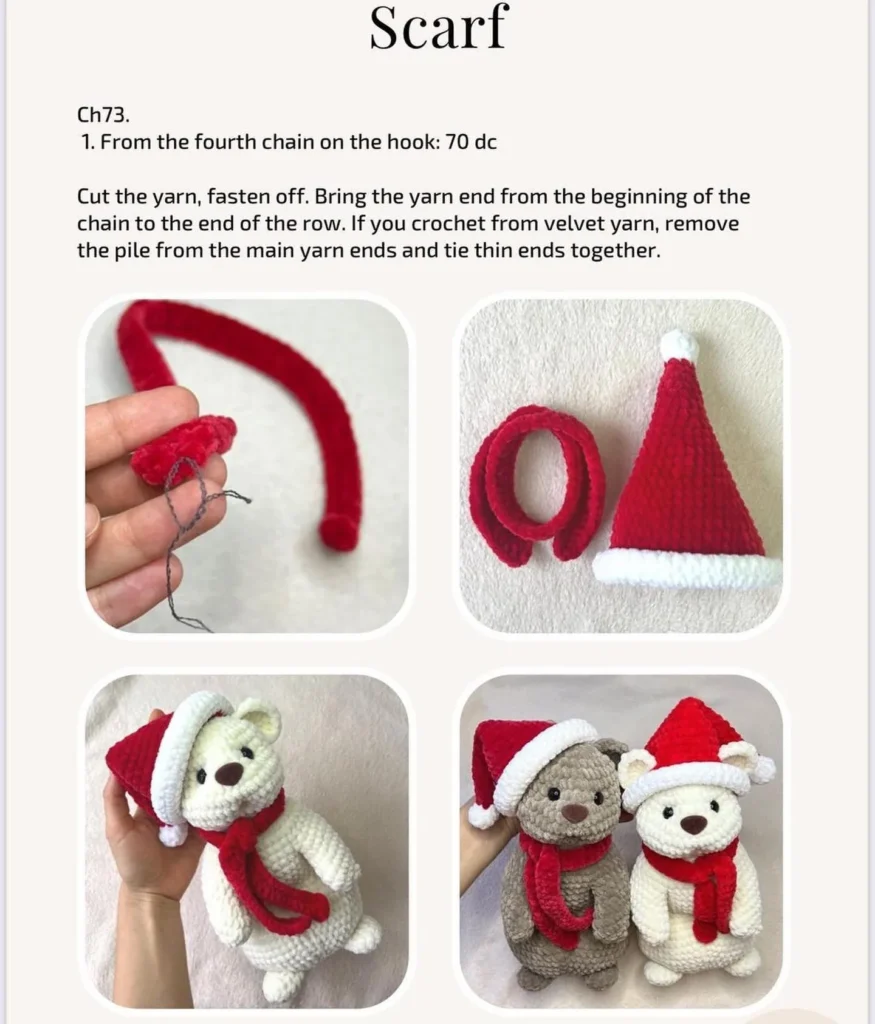 Scarf

Ch73.
1. From the fourth chain on the hook: 70 dc

Cut the yarn, fasten off. Bring the yarn end from the beginning of the chain to the end of the row. If you crochet from velvet yarn, remove the pile from the main yarn ends and tie thin ends together.