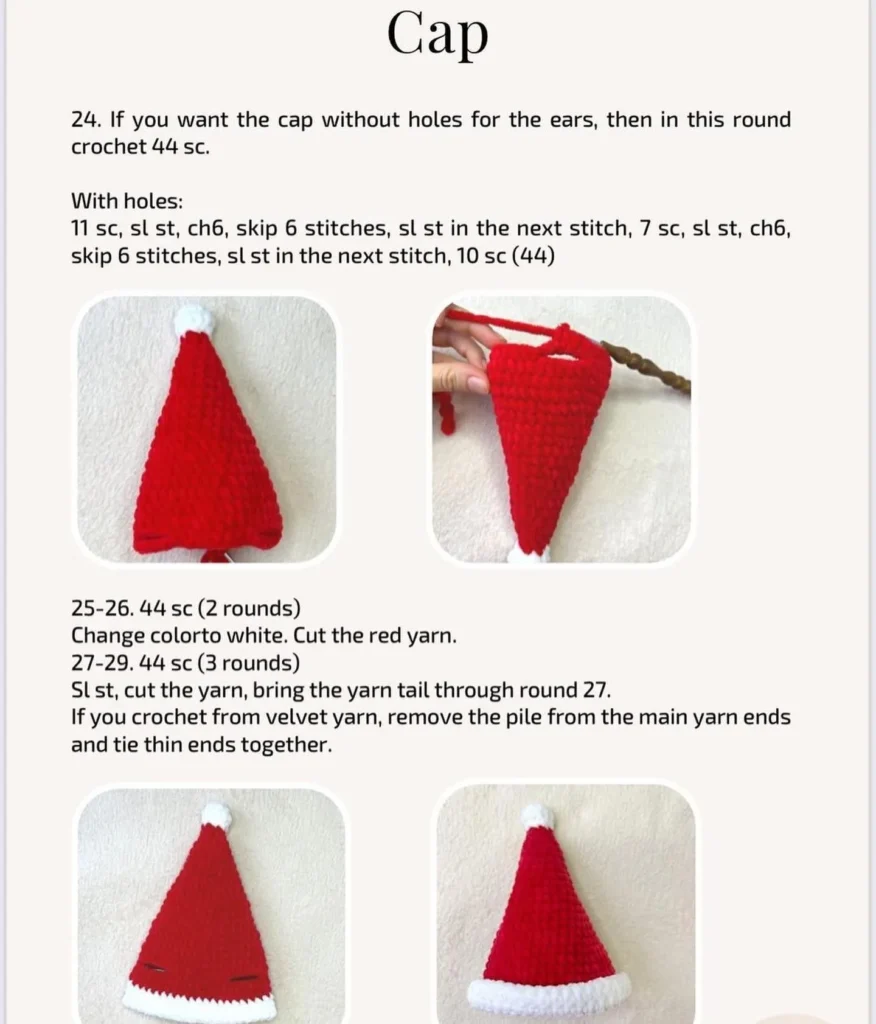 Cap

24. If you want the cap without holes for the ears, then in this round crochet 44 sc.

With holes:
11 sc, sl st, ch6, skip 6 stitches, sl st in the next stitch, 7 sc, sl st, ch6, skip 6 stitches, sl st in the next stitch, 10 sc (44)

25-26. 44 sc (2 rounds)
Change colorto white. Cut the red yarn.
27-29. 44 sc (3 rounds)
Sl st, cut the yarn, bring the yarn tail through round 27.
If you crochet from velvet yarn, remove the pile from the main yarn ends and tie thin ends together.