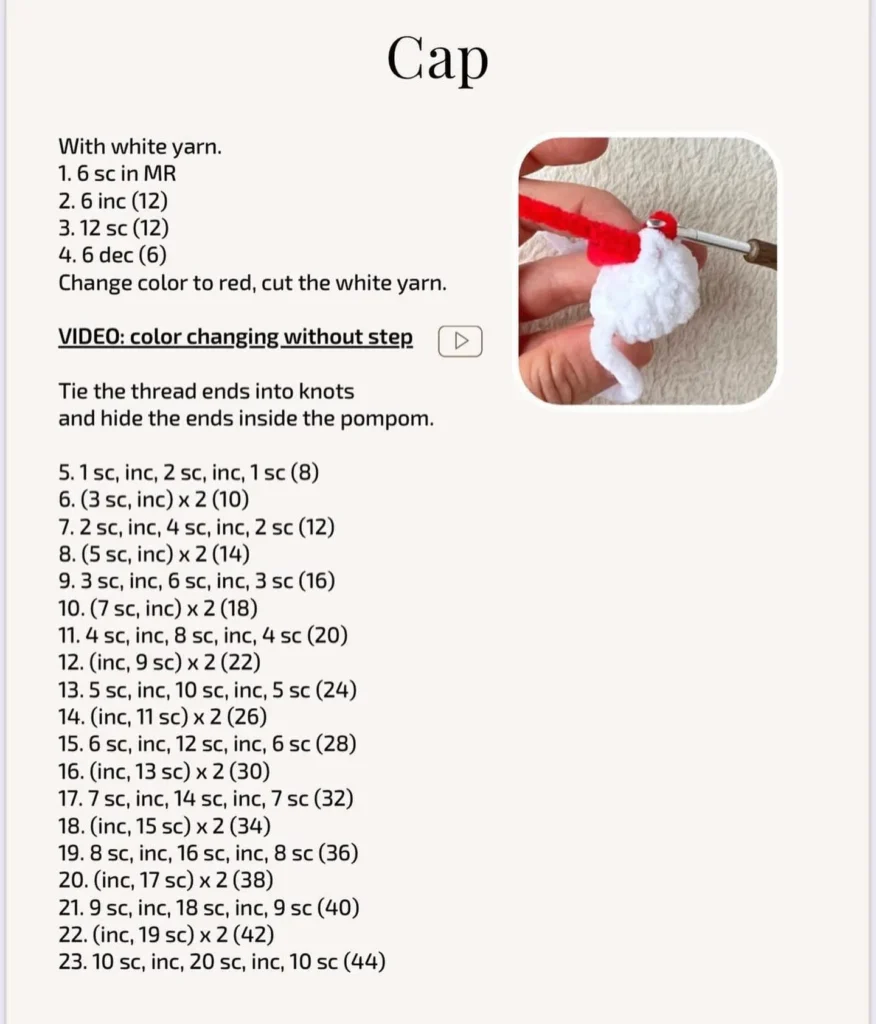 Cap

With white yarn.
1. 6 sc in MR
2. 6 inc (12)
3. 12 sc (12)
4. 6 dec (6)
Change color to red, cut the white yarn.

VIDEO: color changing without step

Tie the thread ends into knots and hide the ends inside the pompom.

5. 1 sc, inc, 2 sc, inc, 1 sc (8)
6. (3 sc, inc) x 2 (10)
7. 2 sc, inc, 4 sc, inc, 2 sc (12)
8. (5 sc, inc) x 2 (14)
9. 3 sc, inc, 6 sc, inc, 3 sc (16)
10. (7 sc, inc) x 2 (18)
11. 4 sc, inc, 8 sc, inc, 4 sc (20)
12. (inc, 9 sc) x 2 (22)
13. 5 sc, inc, 10 sc, inc, 5 sc (24)
14. (inc, 11 sc) x 2 (26)
15. 6 sc, inc, 12 sc, inc, 6 sc (28)
16. (inc, 13 sc) x 2 (30)
17. 7 sc, inc, 14 sc, inc, 7 sc (32)
18. (inc, 15 sc) x 2 (34)
19. 8 sc, inc, 16 sc, inc, 8 sc (36)
20. (inc, 17 sc) x 2 (38)
21. 9 sc, inc, 18 sc, inc, 9 sc (40)
22. (inc, 19 sc) x 2 (42)
23. 10 sc, inc, 20 sc, inc, 10 sc (44)