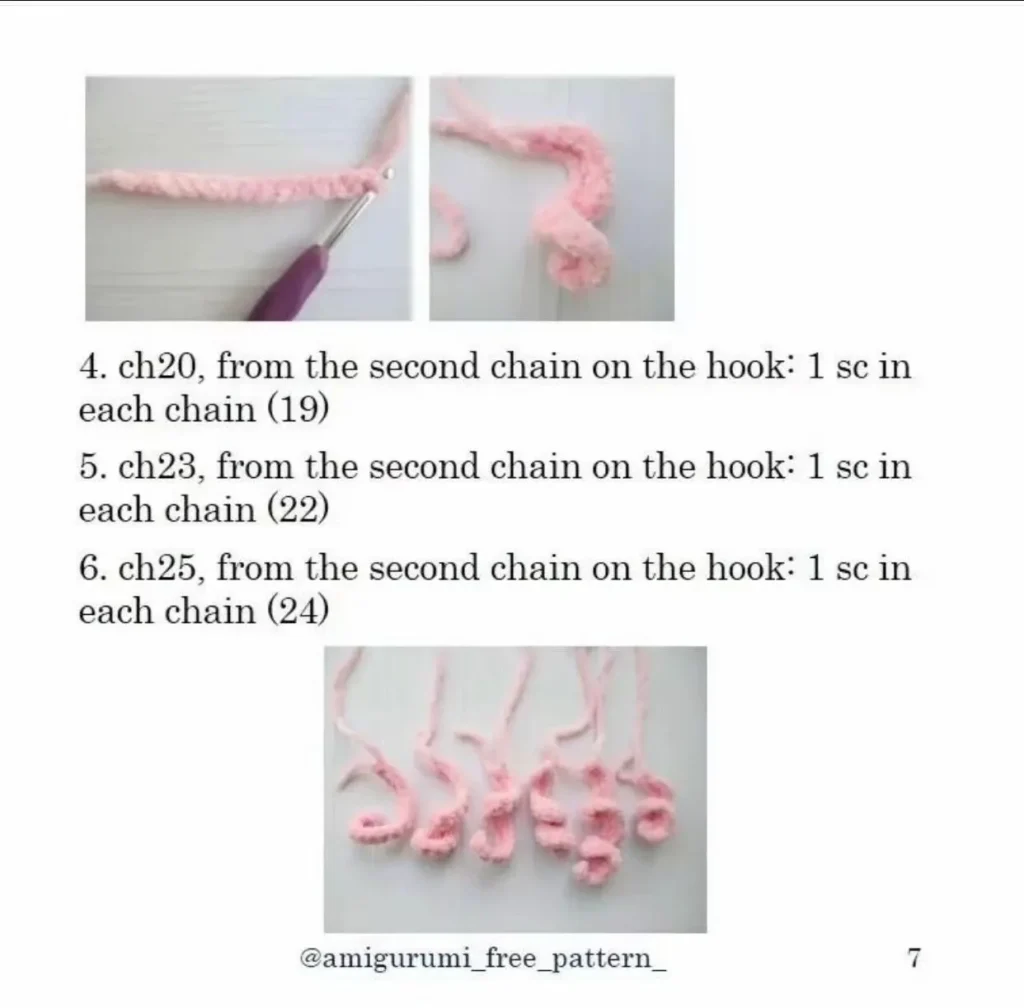 4. ch20, from the second chain on the hook: 1 sc in each chain (19)

5. ch23, from the second chain on the hook: 1 sc in each chain (22)

6. ch25, from the second chain on the hook: 1 sc in each chain (24)

@amigurumi_free_pattern_

7